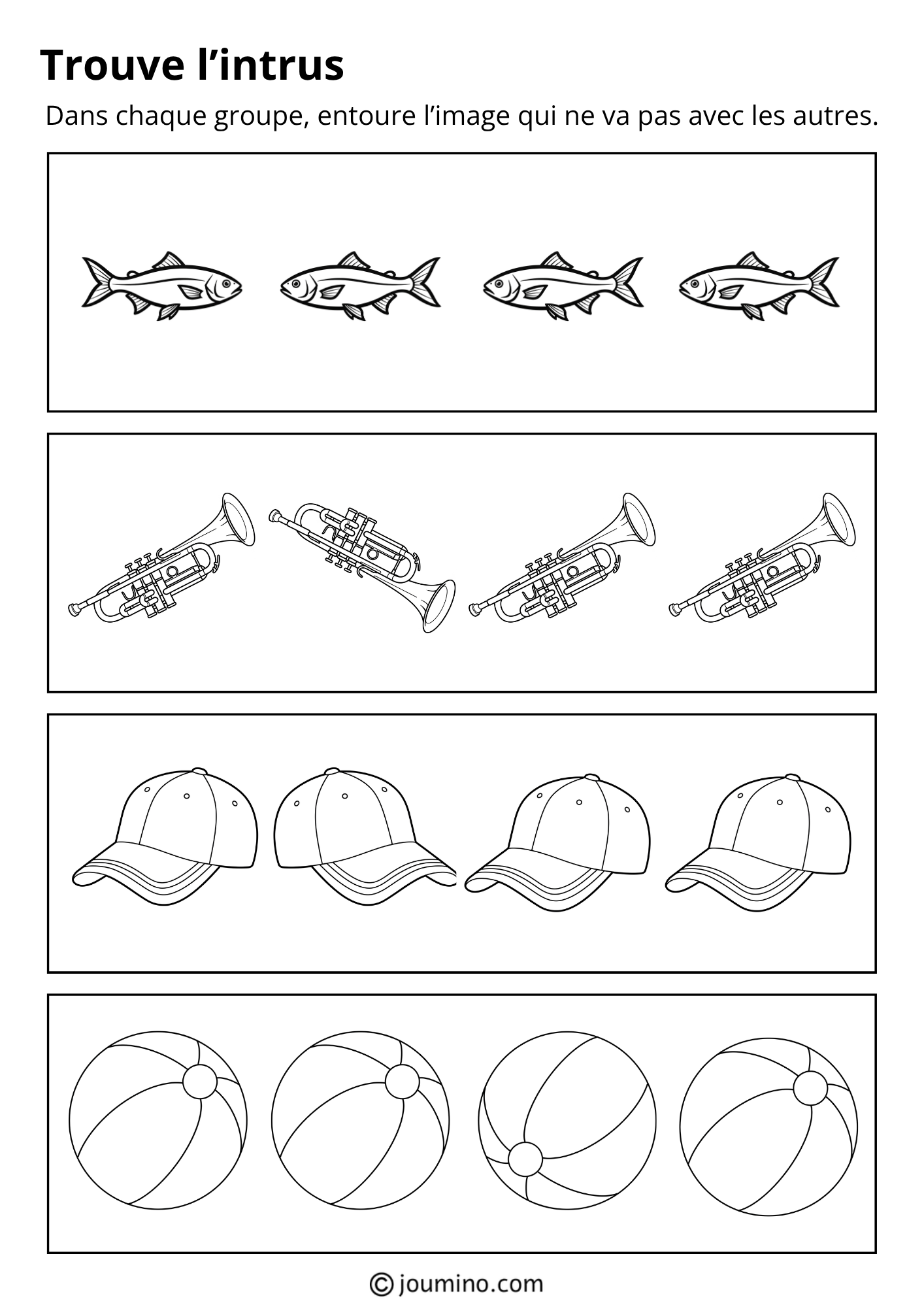 Trouve l’intrus

Dans chaque groupe, entoure l’image qui ne va pas avec les autres.

© joumino.com